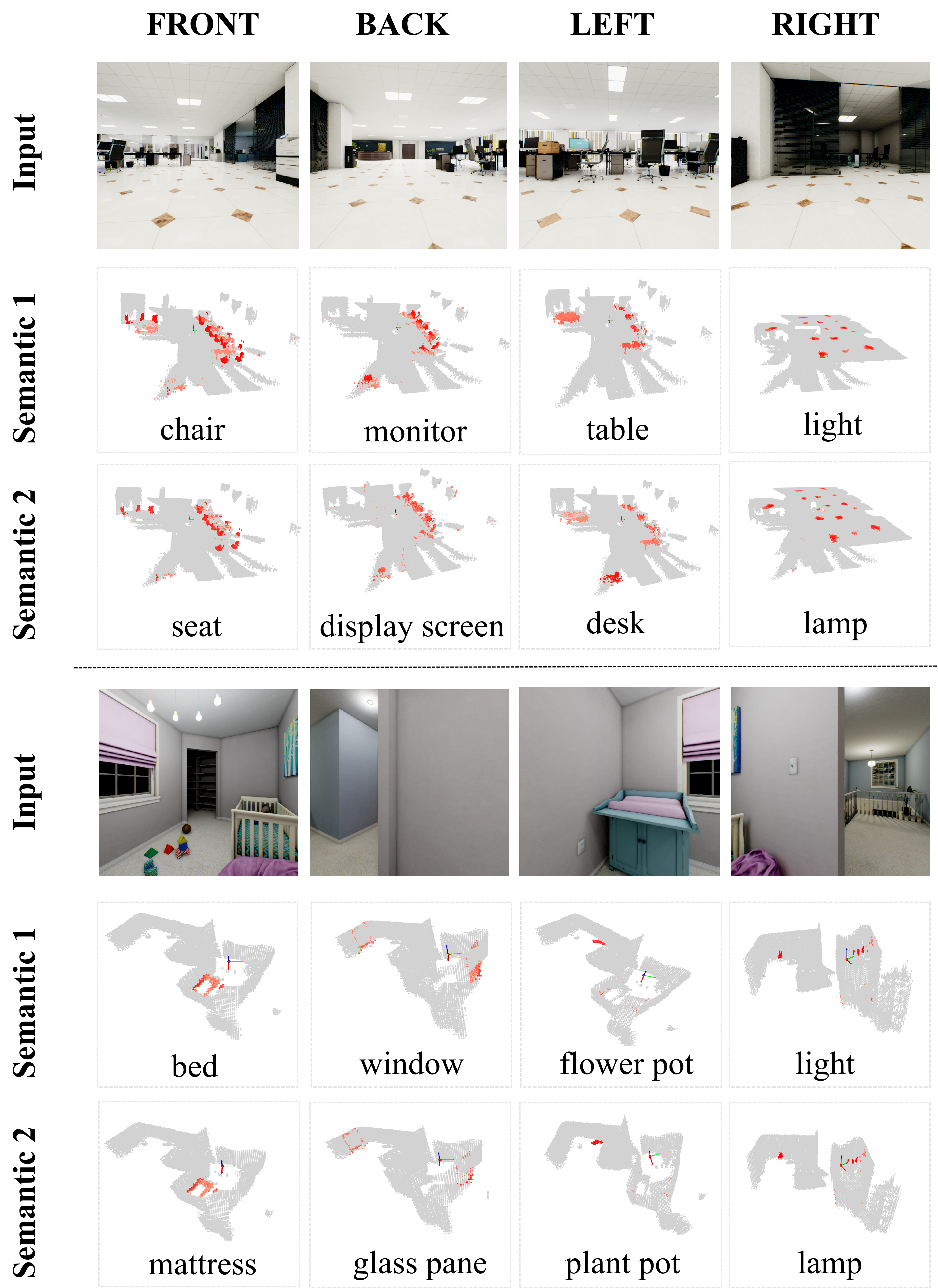 FRONT BACK LEFT RIGHT

Input

Semantic 1

chair monitor table light

Semantic 2

seat display screen desk lamp

Input

Semantic 1

bed window flower pot light

Semantic 2

mattress glass pane plant pot lamp